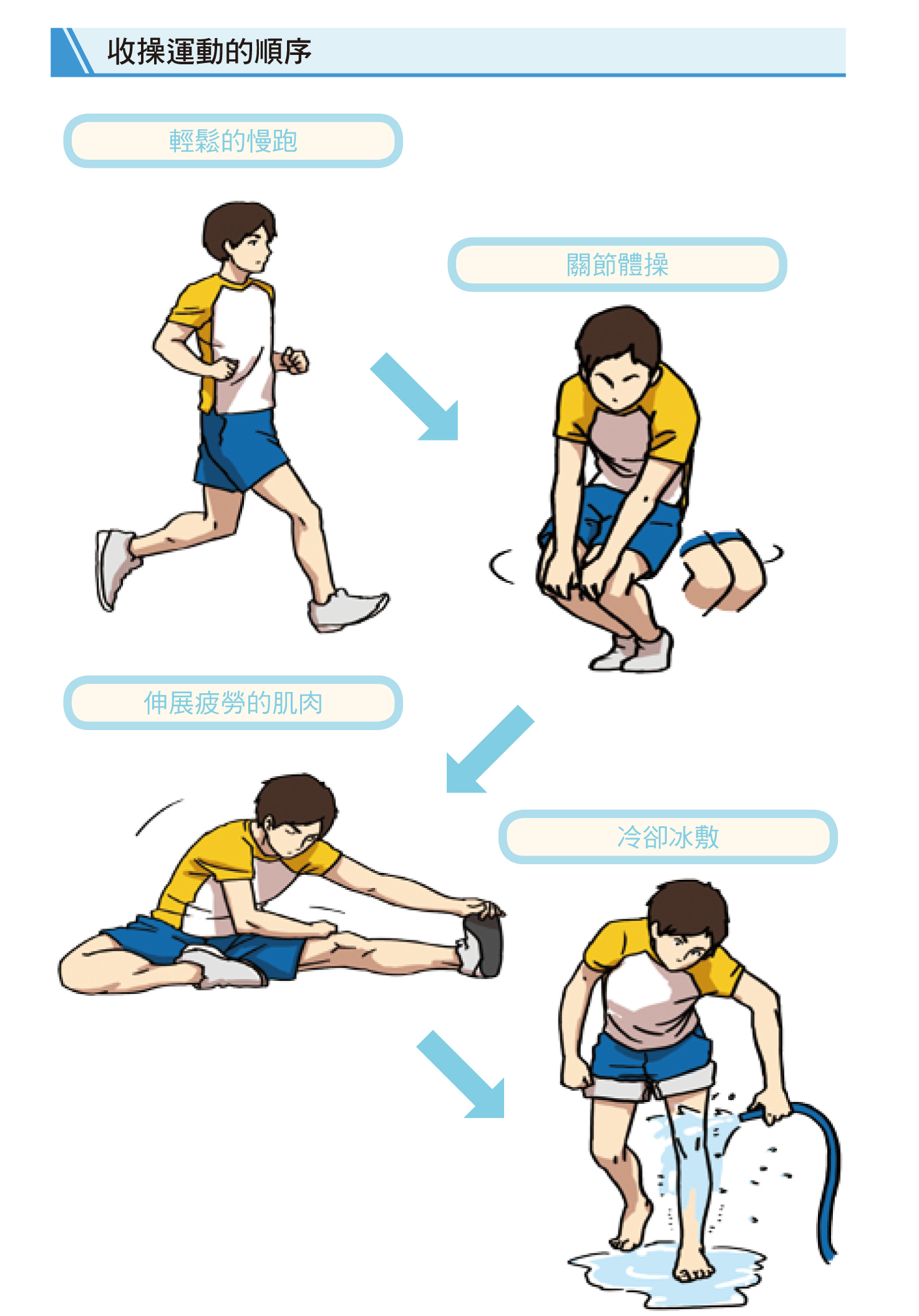 收操運動的順序

輕鬆的慢跑

關節體操

伸展疲勞的肌肉

冷卻冰敷